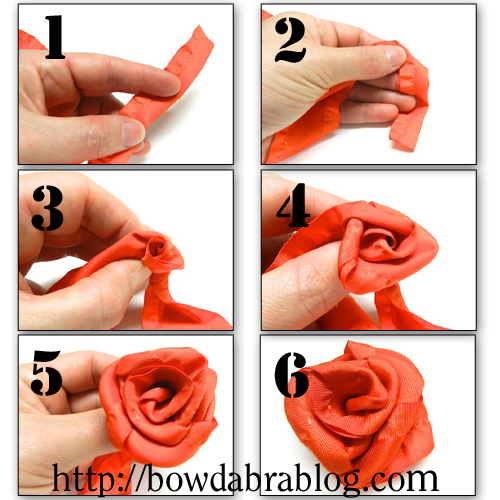 1

2

3

4

5

6

http://bowdabrablog.com